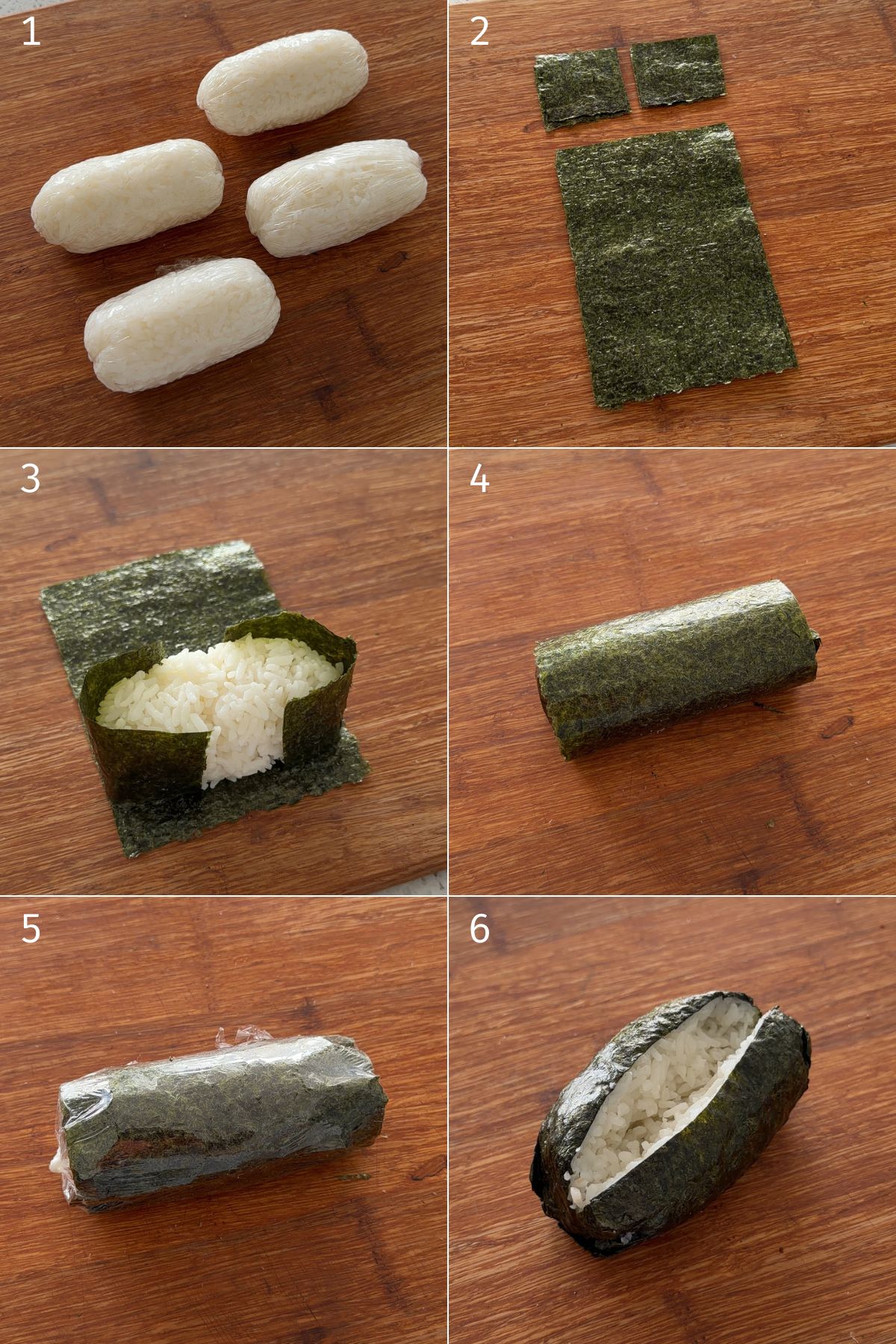 1

2

3

4

5

6