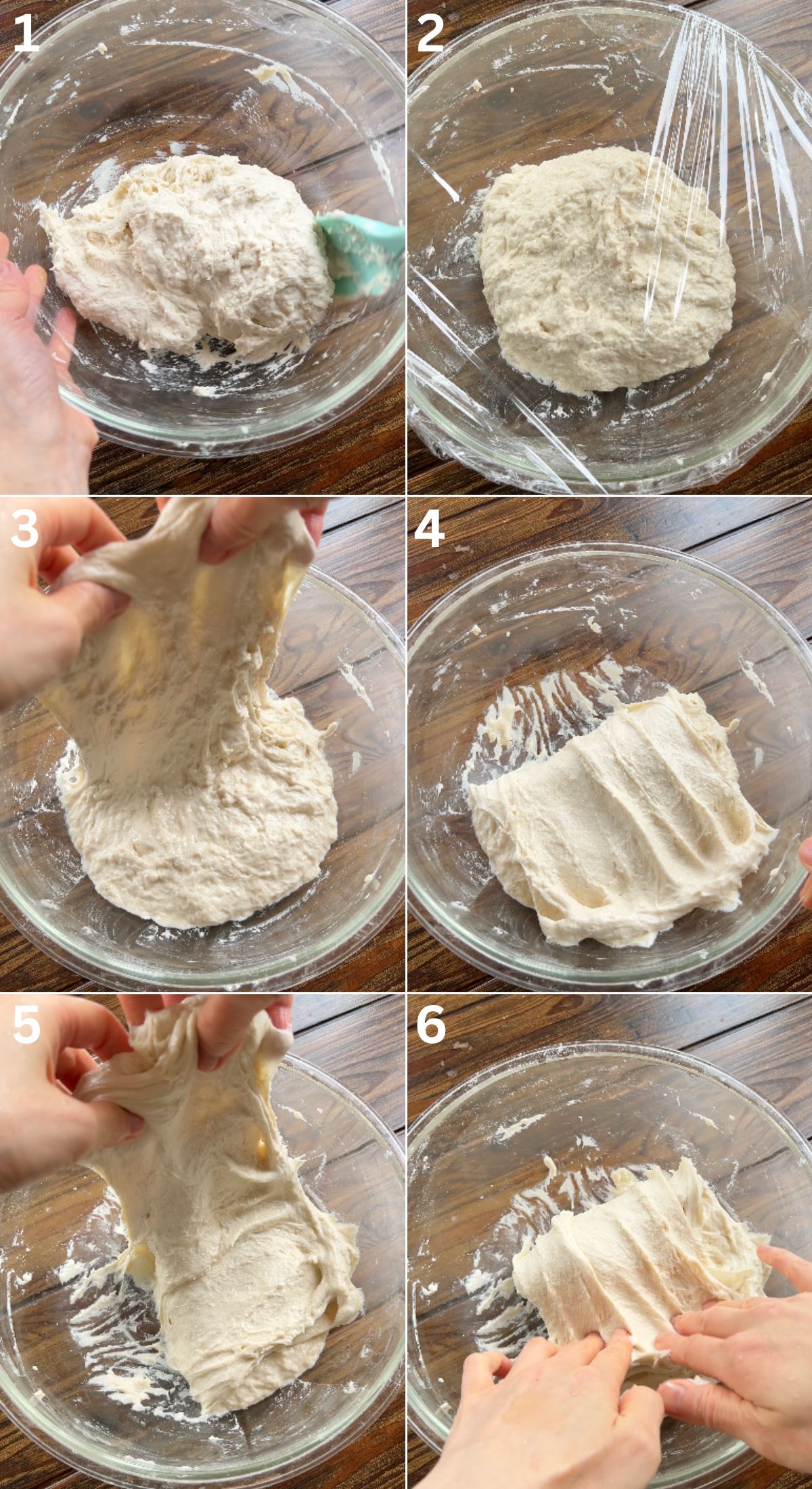 1
2
3
4
5
6