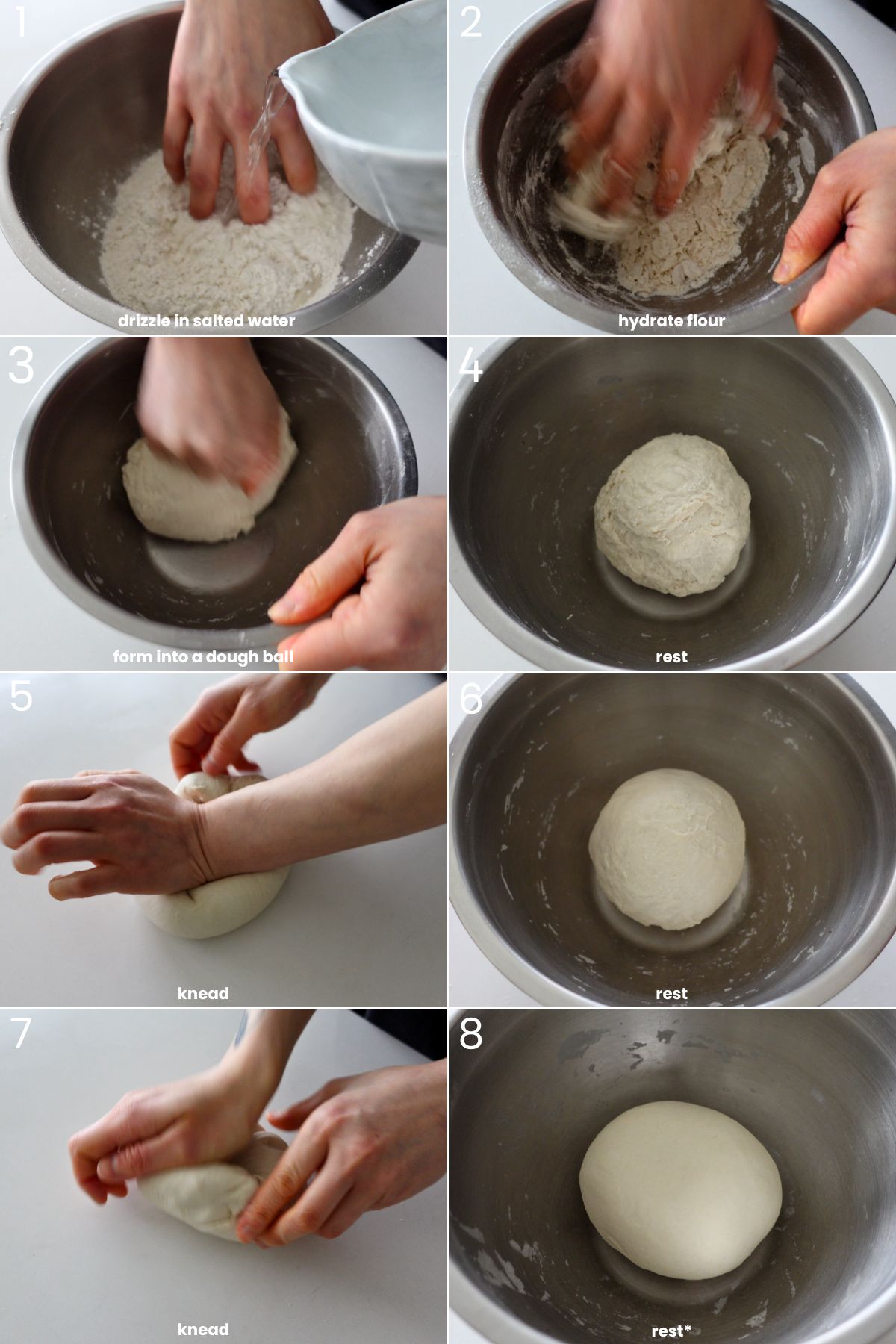 1
drizzle in salted water

2
hydrate flour

3
form into a dough ball

4
rest

5
knead

6
rest

7
knead

8
rest*