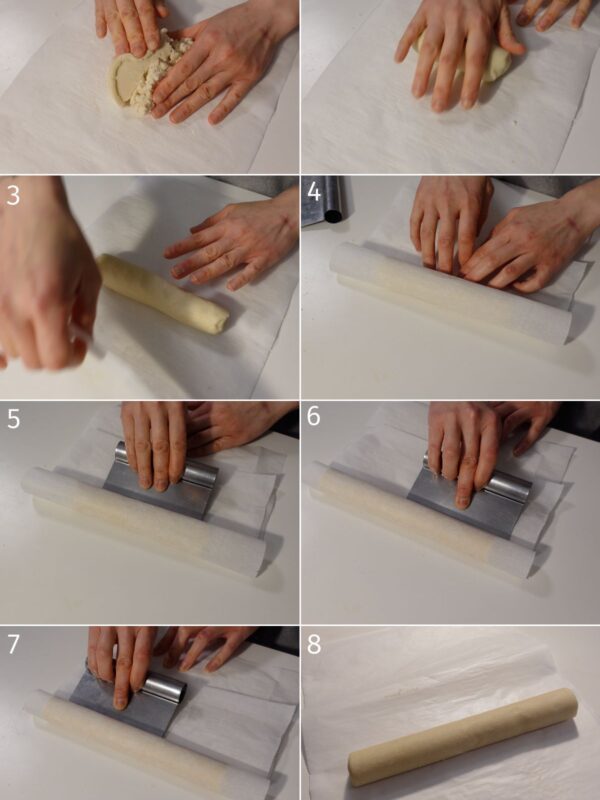 3

4

5

6

7

8