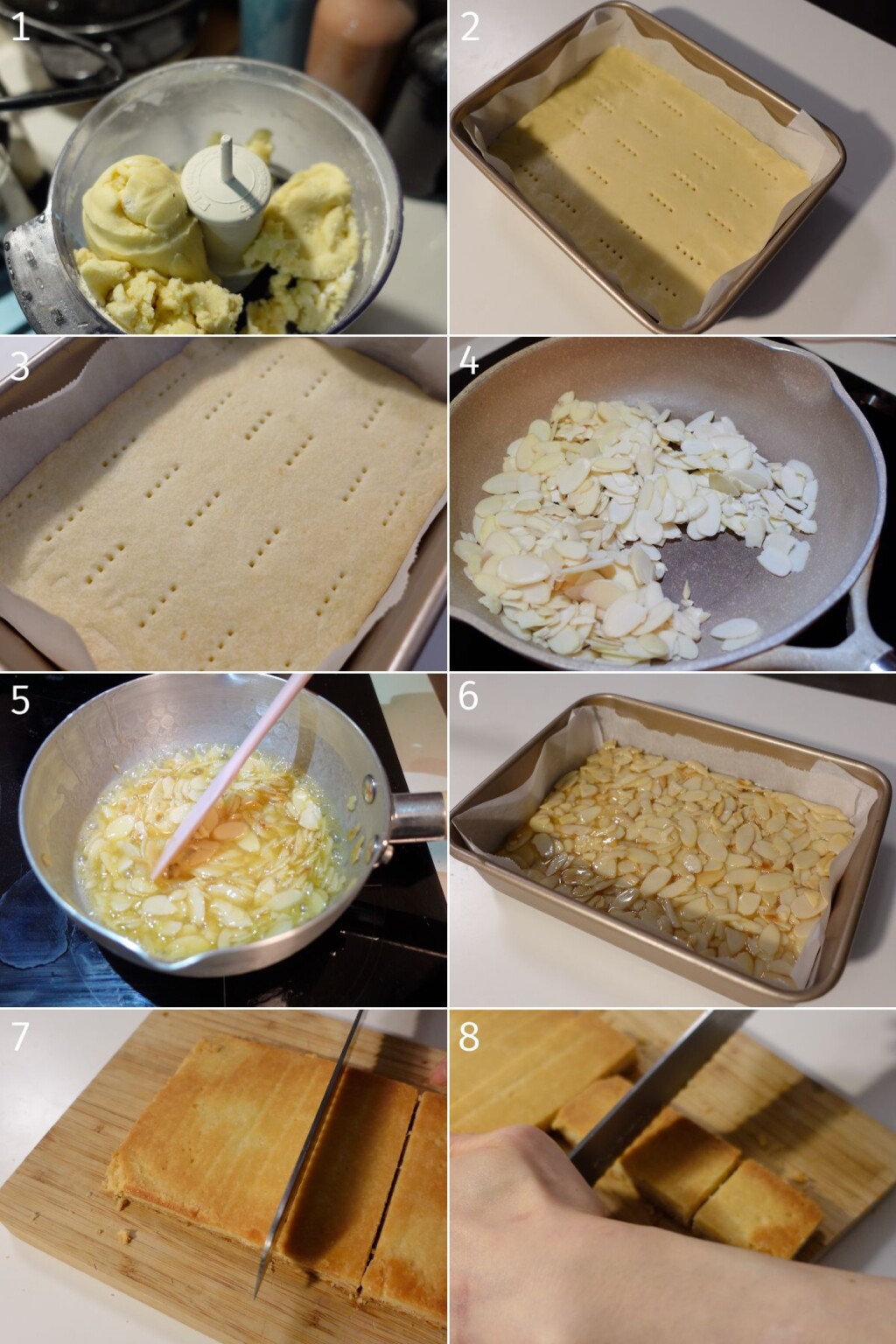 1
2
3
4
5
6
7
8